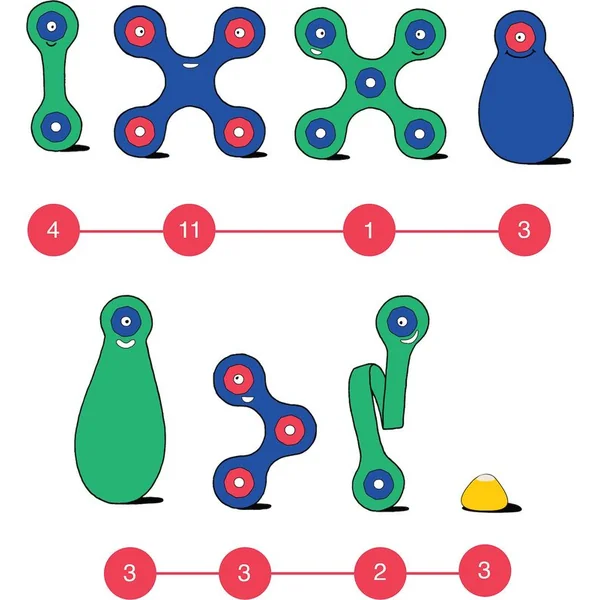 4 11 1 3

3 3 2 3