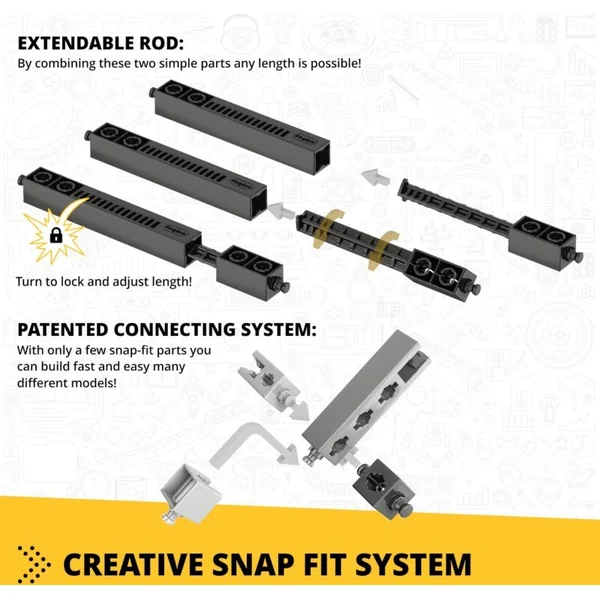 EXTENDABLE ROD:
By combining these two simple parts any length is possible!

Turn to lock and adjust length!

PATENTED CONNECTING SYSTEM:
With only a few snap-fit parts you can build fast and easy many different models!

CREATIVE SNAP FIT SYSTEM