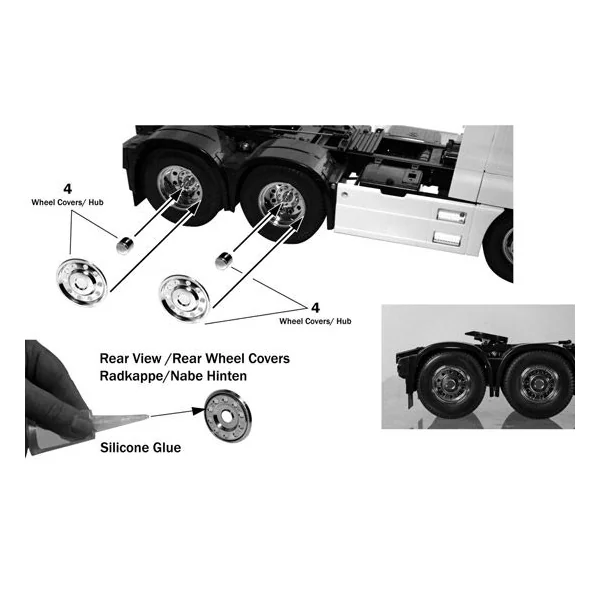 4
Wheel Covers/ Hub

4
Wheel Covers/ Hub

Rear View /Rear Wheel Covers
Radkappe/Nabe Hinten

Silicone Glue