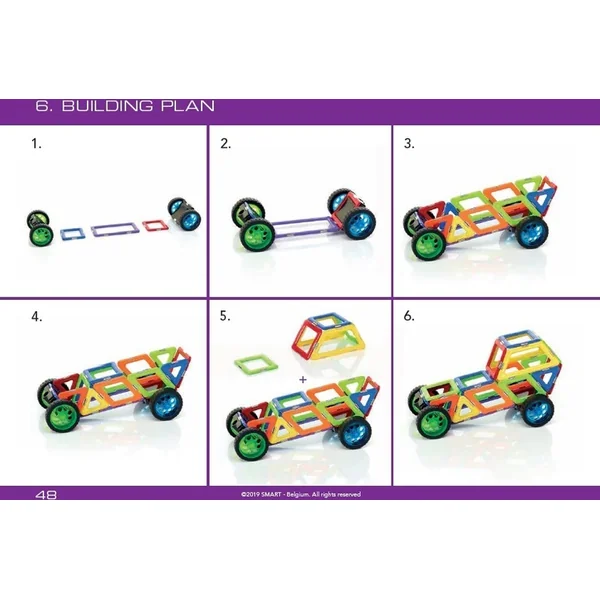 6. BUILDING PLAN

1.

2.

3.

4.

5.

+

6.

48

©2019 SMART - Belgium. All rights reserved