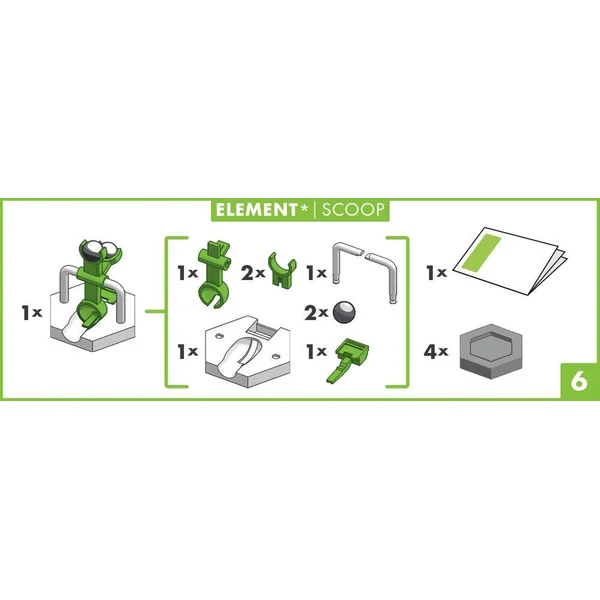 ELEMENT* | SCOOP

1x

1x 2x 1x

2x

1x 1x

1x

4x

6