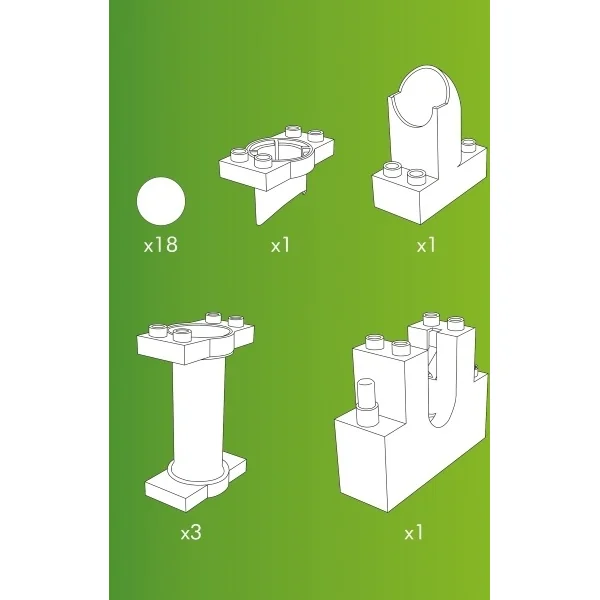 x18

x1

x1

x3

x1