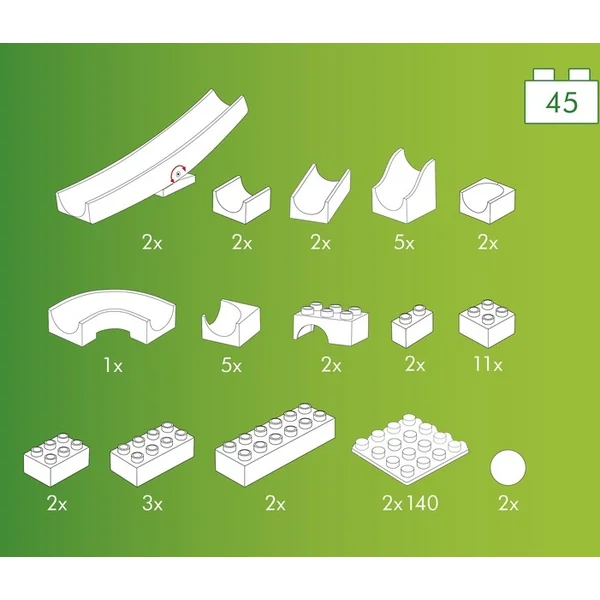 45

2x 2x 2x 5x 2x

1x 5x 2x 2x 11x

2x 3x 2x 2x 140 2x