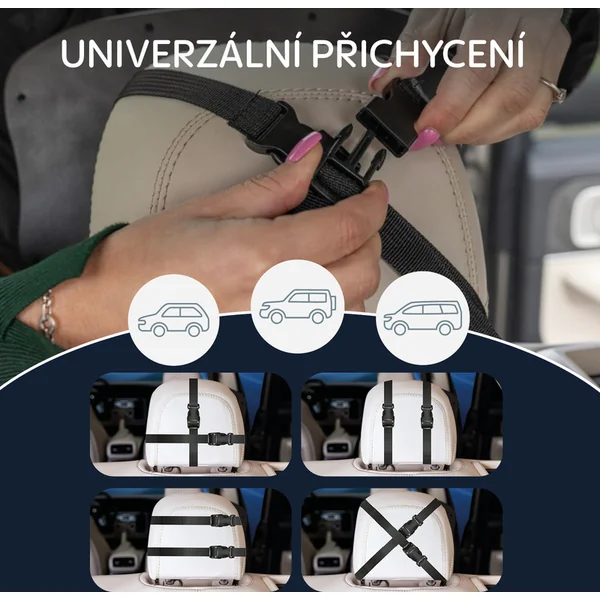 UNIVERZÁLNÍ PŘICHYCENÍ