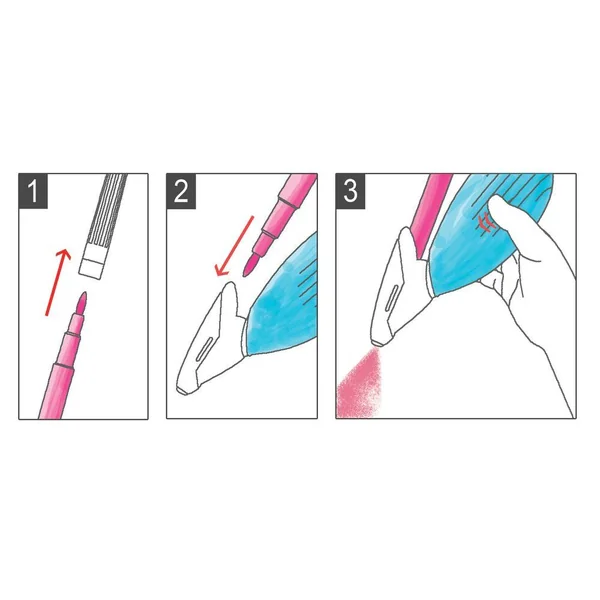 1

2

3