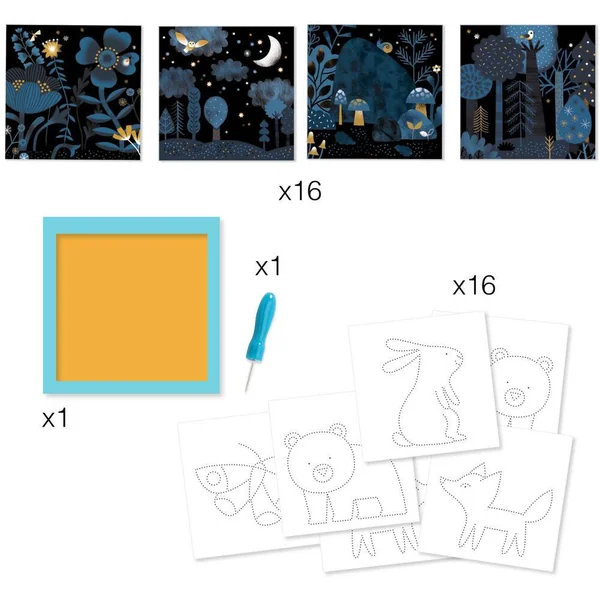 x16

x1

x16

x1