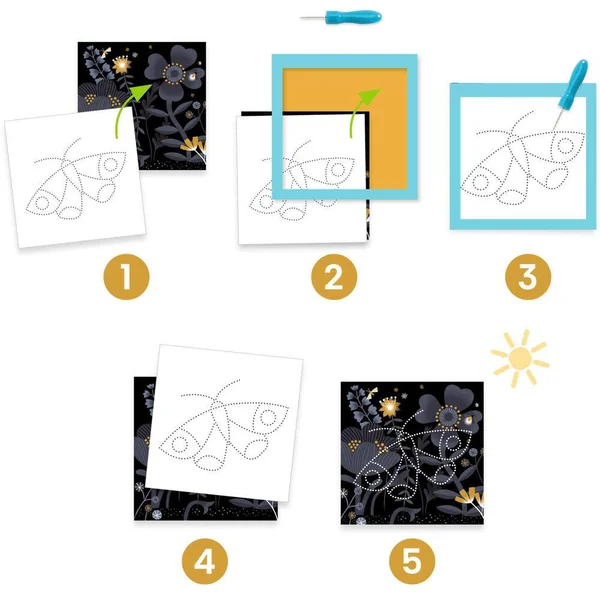 1

2

3

4

5