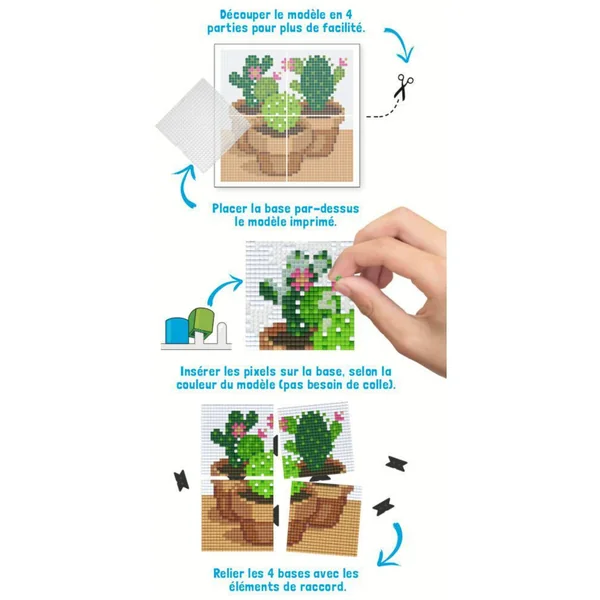 Découper le modèle en 4 parties pour plus de facilité.

Placer la base par-dessus le modèle imprimé.

Insérer les pixels sur la base, selon la couleur du modèle (pas besoin de colle).

Relier les 4 bases avec les éléments de raccord.