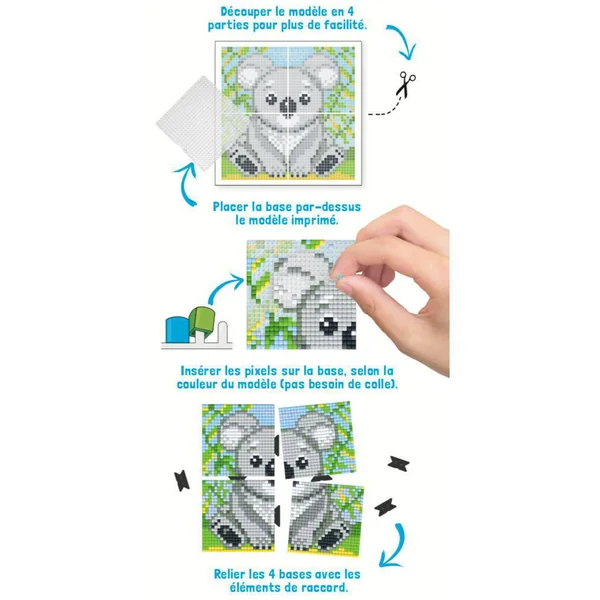 Découper le modèle en 4 parties pour plus de facilité.

Placer la base par-dessus le modèle imprimé.

Insérer les pixels sur la base, selon la couleur du modèle (pas besoin de colle).

Relier les 4 bases avec les éléments de raccord.