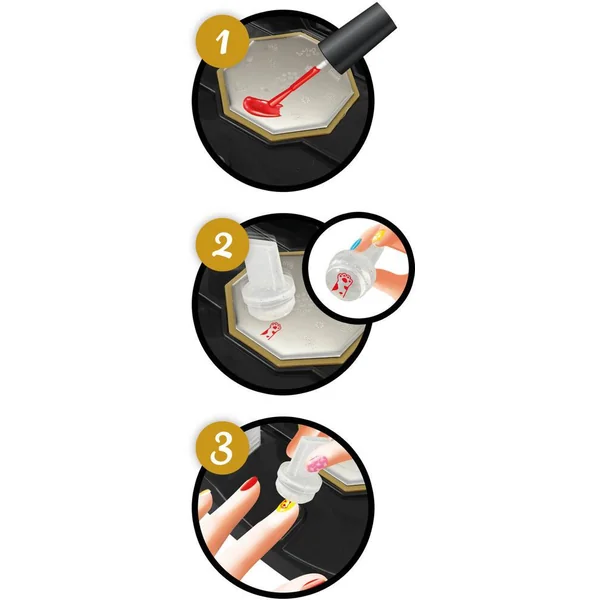 1

2

3