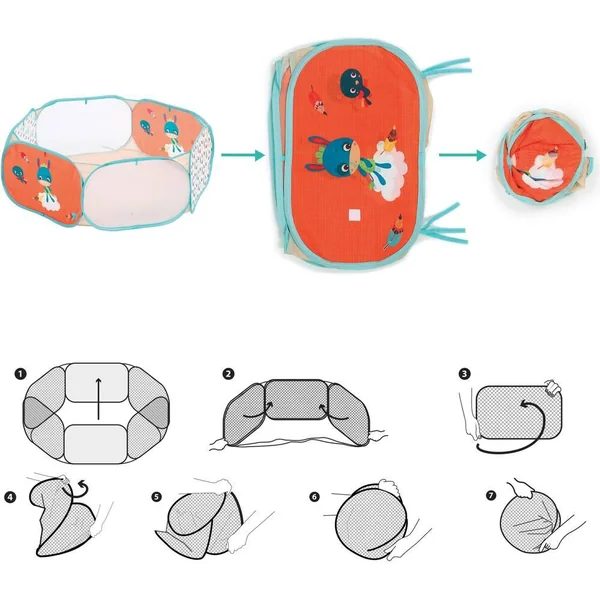 1

2

3

4

5

6

7