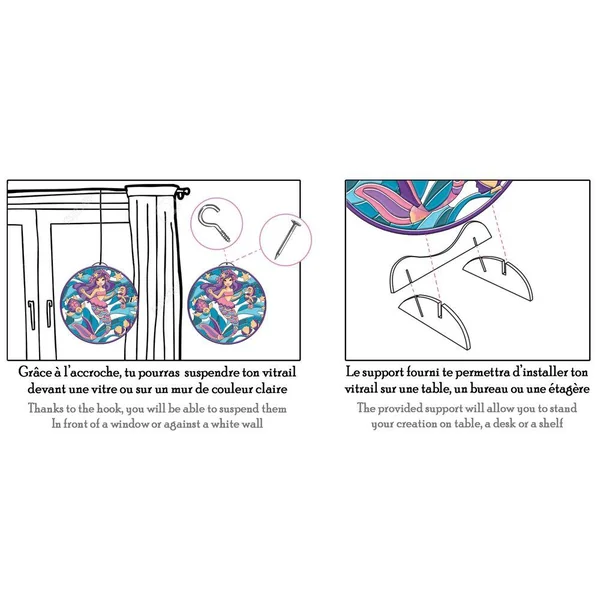 Grâce à l'accroche, tu pourras suspendre ton vitrail devant une vitre ou sur un mur de couleur claire

Thanks to the hook, you will be able to suspend them In front of a window or against a white wall

Le support fourni te permettra d'installer ton vitrail sur une table, un bureau ou une étagère

The provided support will allow you to stand your creation on table, a desk or a shelf